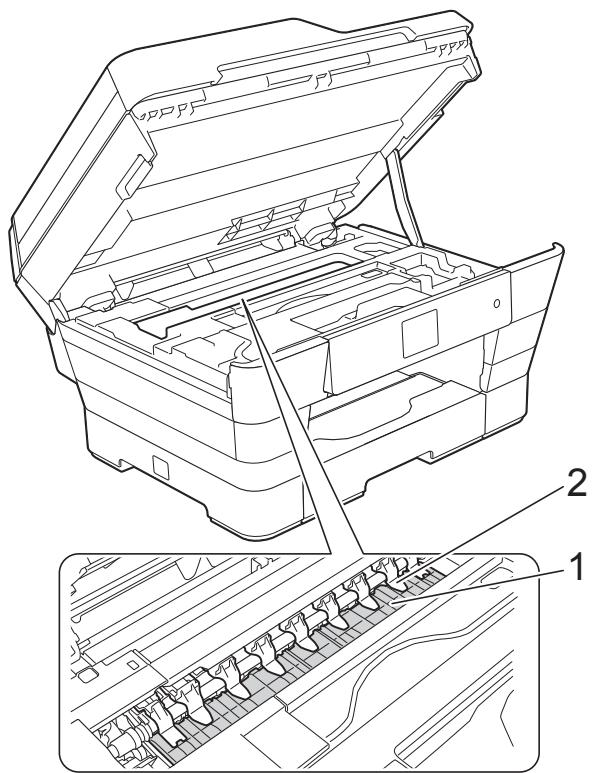 2
1