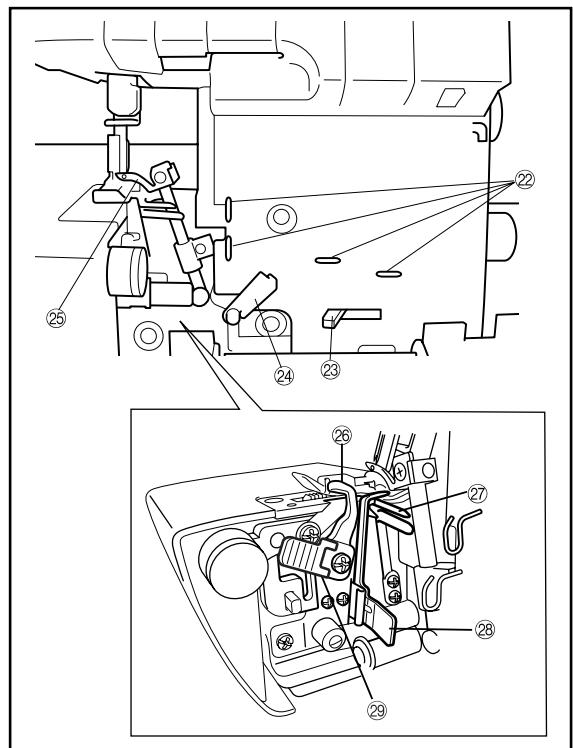 ㉒
㉕
㉔
㉓
㉖
㉗
㉘
㉙