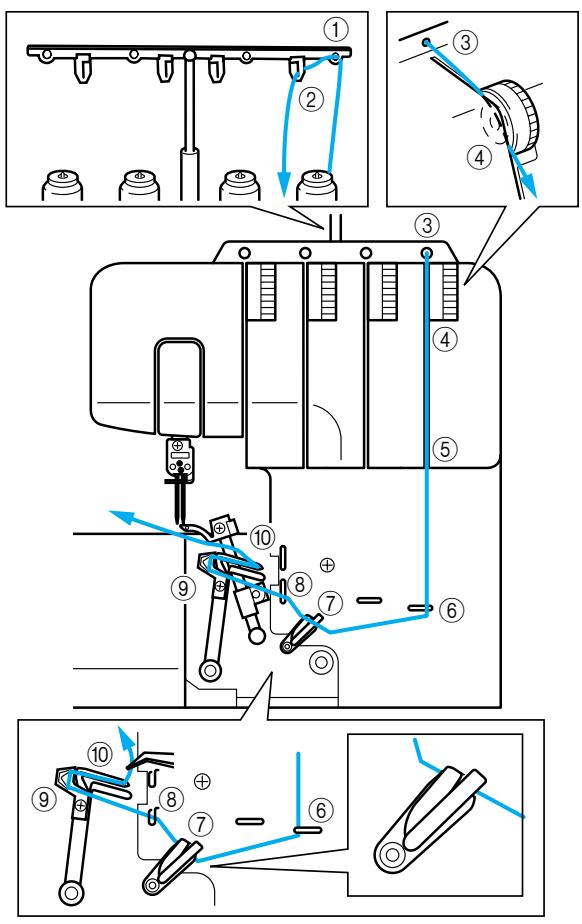 ①
②
③
④
③
④
⑤
⑩
⑧
⑨
⑦
⑥
⑩
⑨
⑧
⑦
⑥