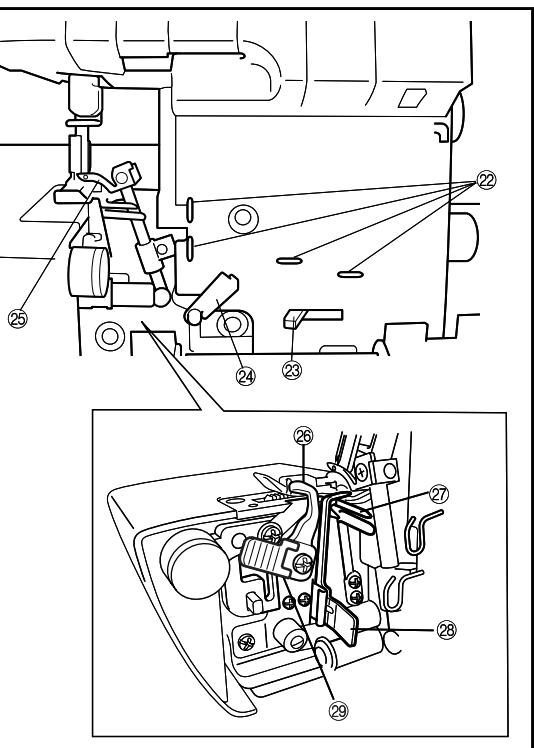 ㉒
㉕
㉔
㉓
㉖
㉗
㉘
㉙