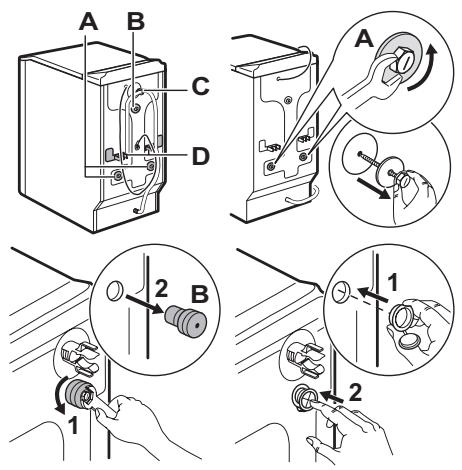 A B C D

A

2 B

1

1

2