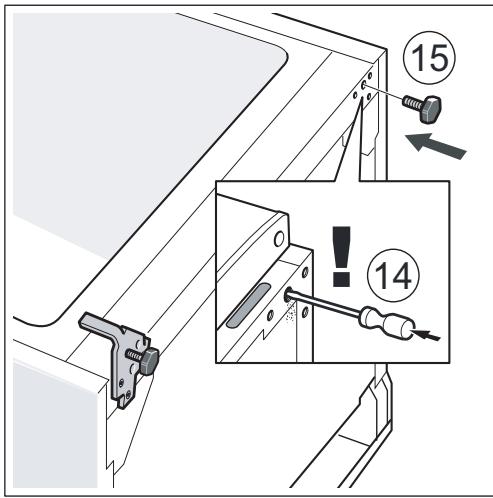 15

!

14