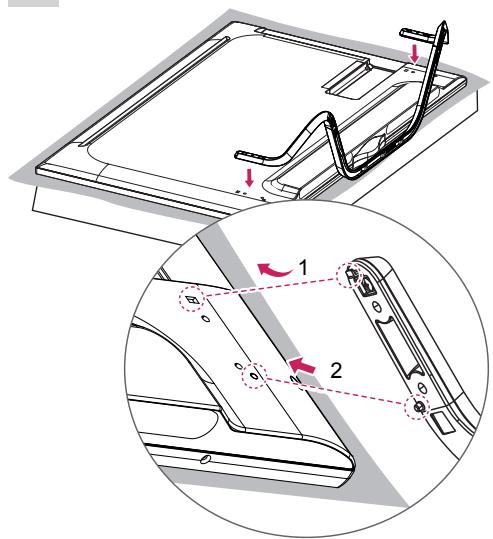 1

2