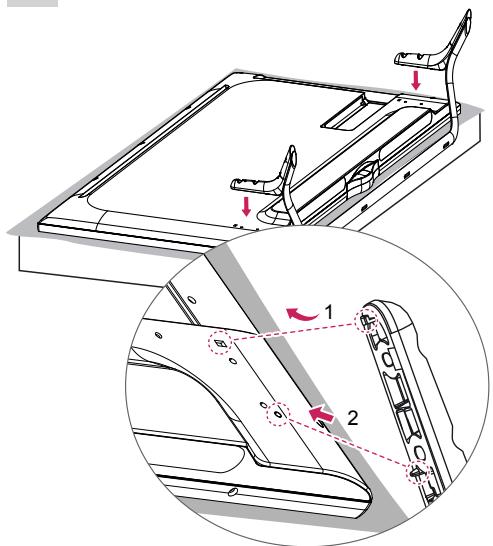 1

2