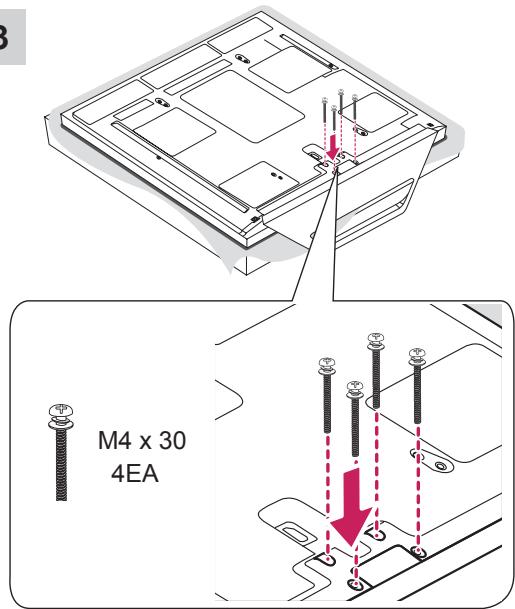 3

M4 x 30
4EA