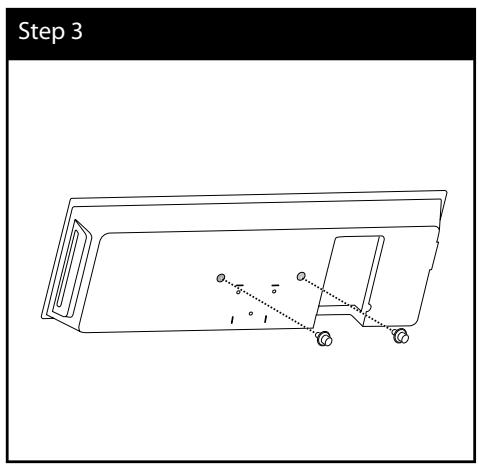 Step 3