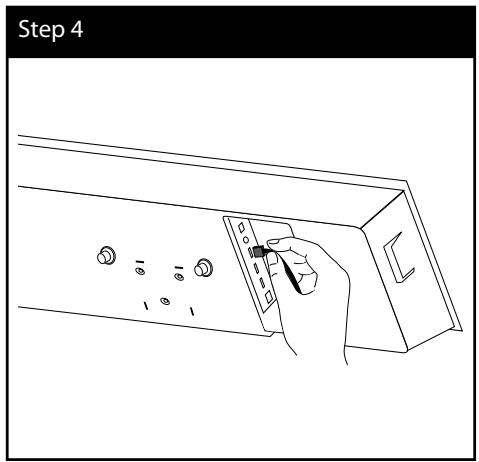 Step 4