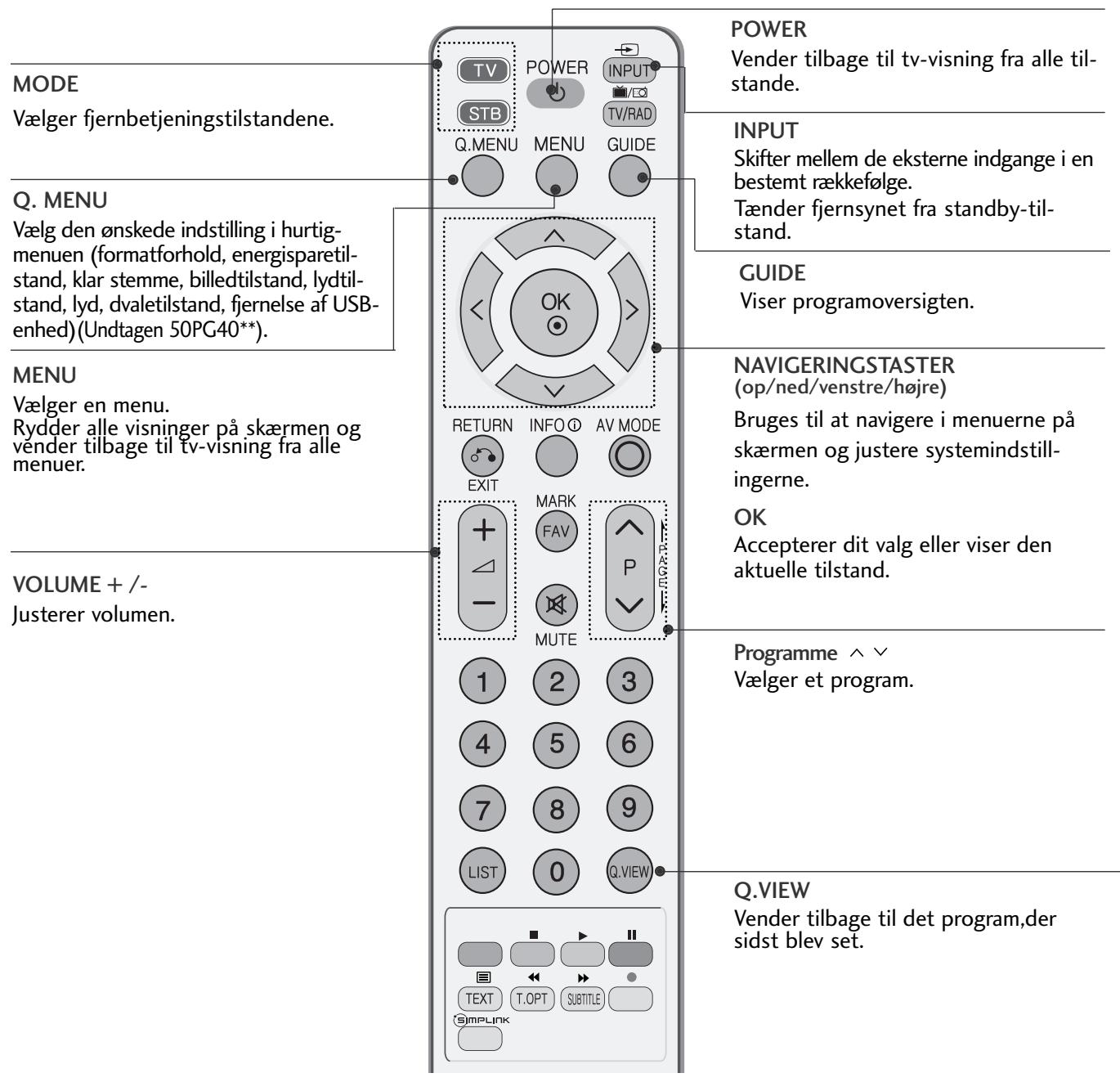 MODE
Vælger fjernbetjeningstilstandene.

Q. MENU
Vælg den ønskede indstilling i hurtigmenuen (formatforhold, energisparetilstand, klar stemme, billedtilstand, lydtilstand, lyd, dvaletilstand, fjernelse af USB-enhed)(Undtagen 50PG40**).

MENU
Vælger en menu.
Rydder alle visninger på skærmen og vender tilbage til tv-visning fra alle menuer.

VOLUME + /-
Justerer volumen.

TV
STB
POWER
INPUT
TV/RAD
Q.MENU
MENU
GUIDE
OK
RETURN
EXIT
INFO
AV MODE
MARK
FAV
P
PAGE
MUTE
1
2
3
4
5
6
7
8
9
LIST
0
Q.VIEW
TEXT
T.OPT
SUBTITLE
SIMPLINK

POWER
Vender tilbage til tv-visning fra alle tilstande.

INPUT
Skifter mellem de eksterne indgange i en bestemt rækkefølge.
Tænder fjernsynet fra standby-tilstand.

GUIDE
Viser programoversigten.

NAVIGERINGSTASTER
(op/ned/venstre/højre)
Bruges til at navigere i menuerne på skærmen og justere systemindstillingerne.

OK
Accepterer dit valg eller viser den aktuelle tilstand.

Programme ∧ ∨
Vælger et program.

Q.VIEW
Vender tilbage til det program,der sidst blev set.