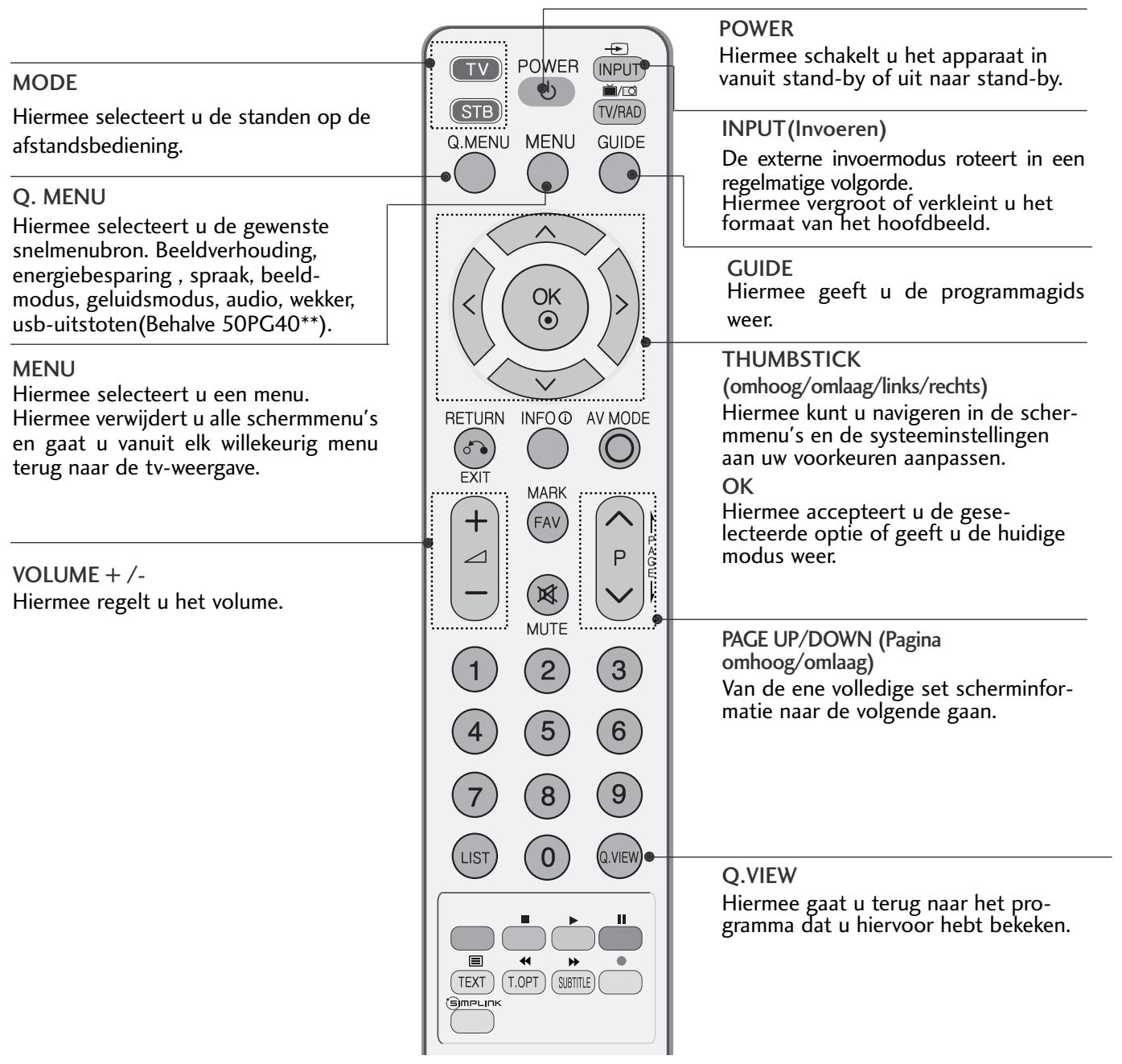 MODE
Hiermee selecteert u de standen op de afstandsbediening.

Q. MENU
Hiermee selecteert u de gewenste snelmenubron. Beeldverhouding, energiebesparing , spraak, beeldmodus, geluidsmodus, audio, wekker, usb-uitstoten(Behalve 50PG40**).

MENU
Hiermee selecteert u een menu.
Hiermee verwijdert u alle schermmenu's en gaat u vanuit elk willekeurig menu terug naar de tv-weergave.

VOLUME + /-
Hiermee regelt u het volume.

TV
STB
POWER
INPUT
TV/RAD
Q.MENU
MENU
GUIDE
OK
RETURN
EXIT
INFO
AV MODE
MARK
FAV
P
PAGE
MUTE
1
2
3
4
5
6
7
8
9
LIST
0
Q.VIEW
TEXT
T.OPT
SUBTITLE
SIMPLINK

POWER
Hiermee schakelt u het apparaat in vanuit stand-by of uit naar stand-by.

INPUT(Invoeren)
De externe invoermodus roteert in een regelmatige volgorde.
Hiermee vergroot of verkleint u het formaat van het hoofdbeeld.

GUIDE
Hiermee geeft u de programmagids weer.

THUMBSTICK
(omhoog/omlaag/links/rechts)
Hiermee kunt u navigeren in de schermmenu's en de systeeminstellingen aan uw voorkeuren aanpassen.
OK
Hiermee accepteert u de geselecteerde optie of geeft u de huidige modus weer.

PAGE UP/DOWN (Pagina omhoog/omlaag)
Van de ene volledige set scherminformatie naar de volgende gaan.

Q.VIEW
Hiermee gaat u terug naar het programma dat u hiervoor hebt bekeken.