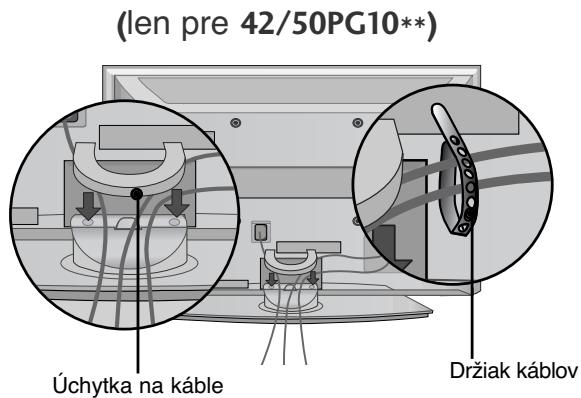 (len pre 42/50PG10**)

Úchytka na káble

Držiak káblov