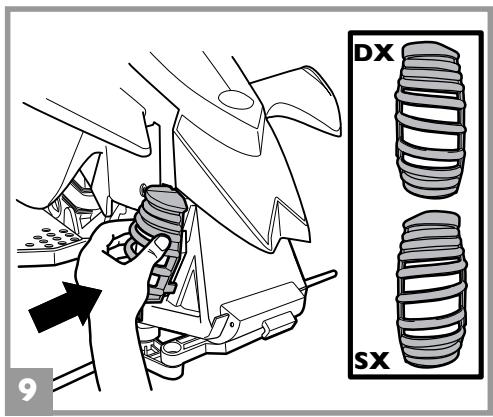 DX
SX
9