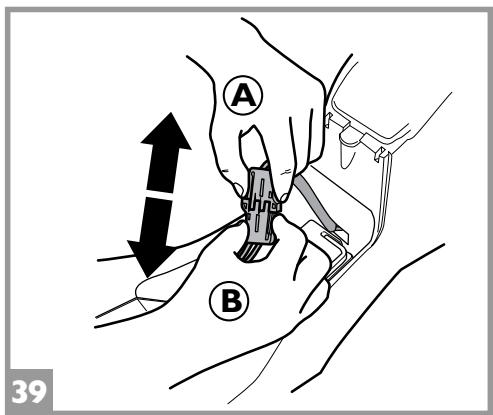 A
B
39