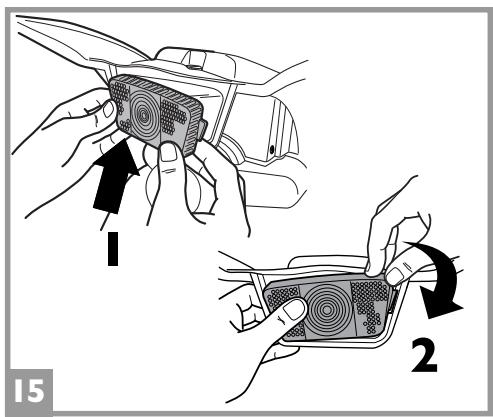 1

2

15