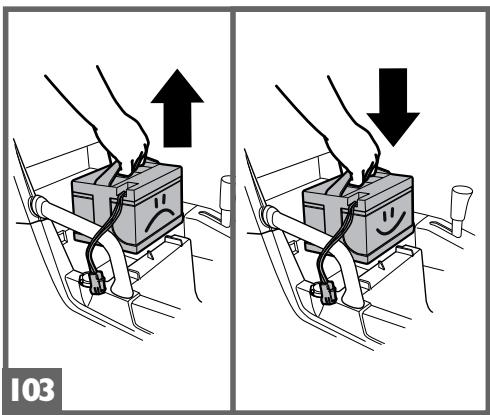 103