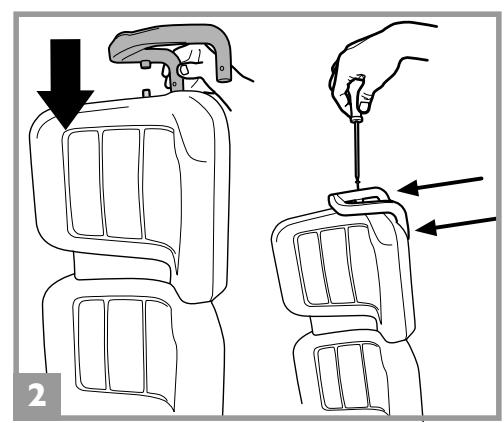 2