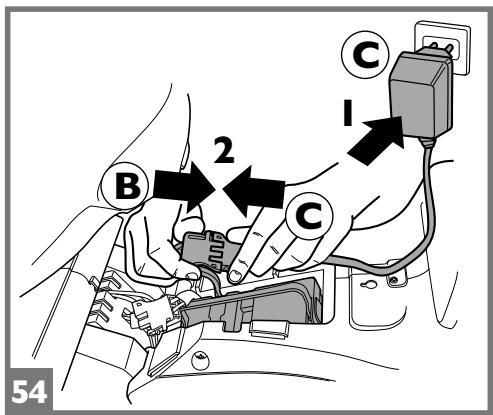 C
1
2
B
C
54