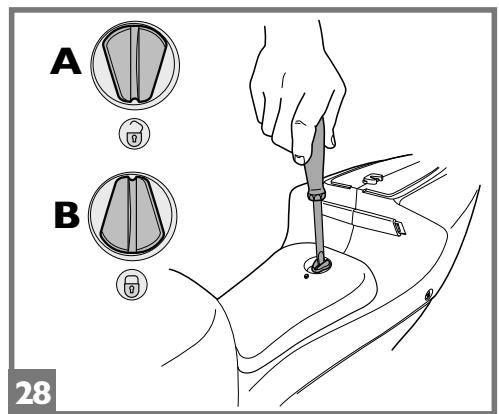 A

B

28