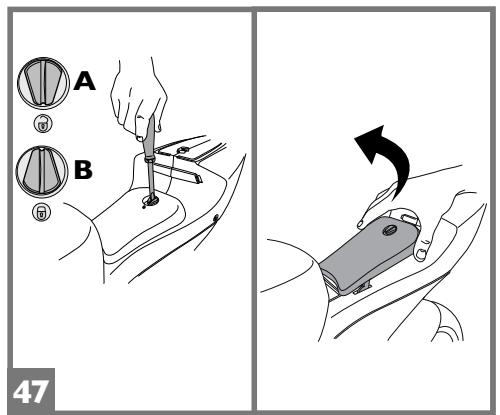 A

B

47