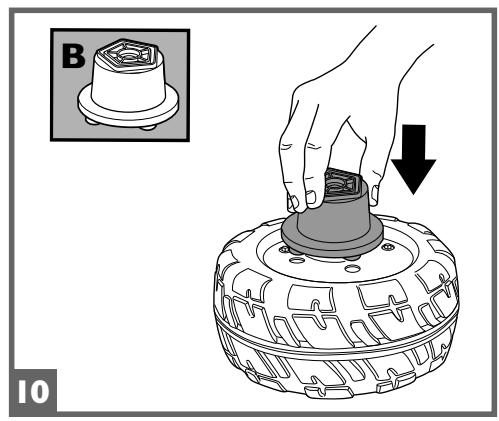 B

10