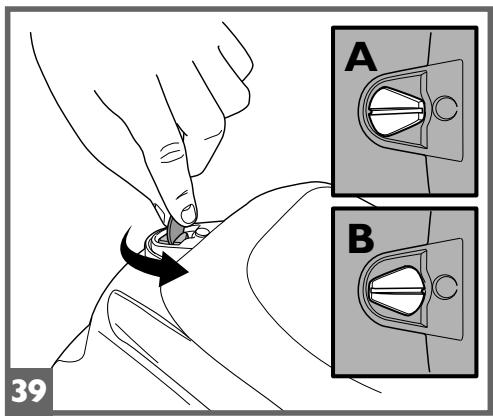 A

B

39