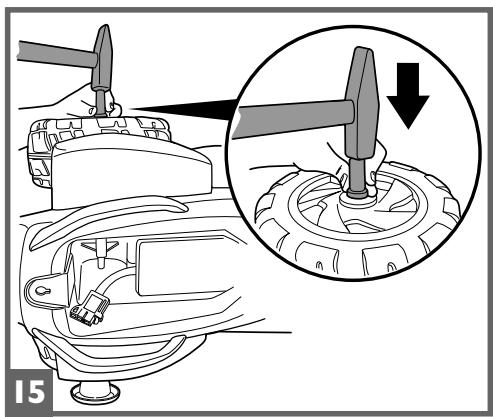 15