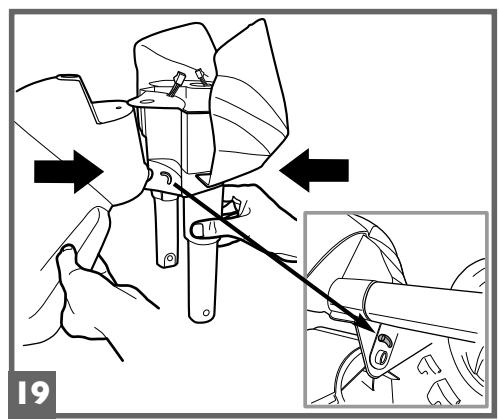 19