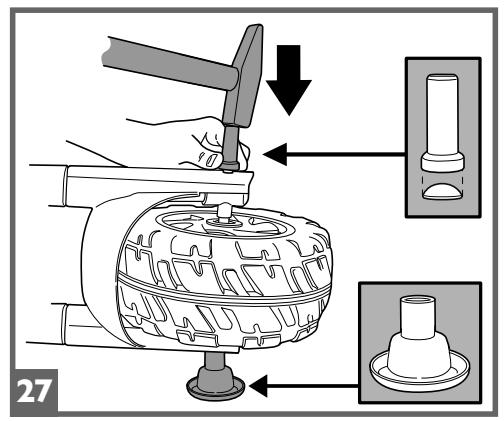 27