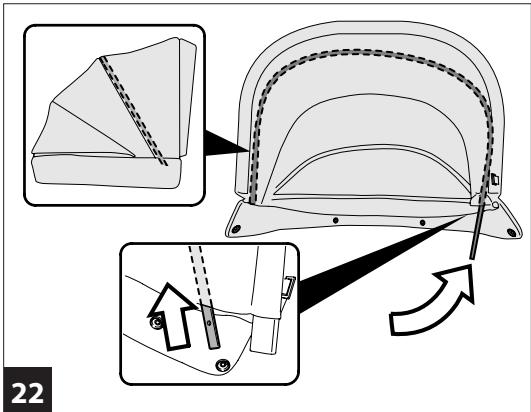 22