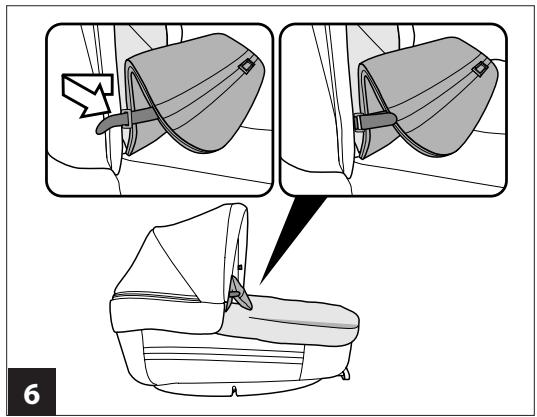 6