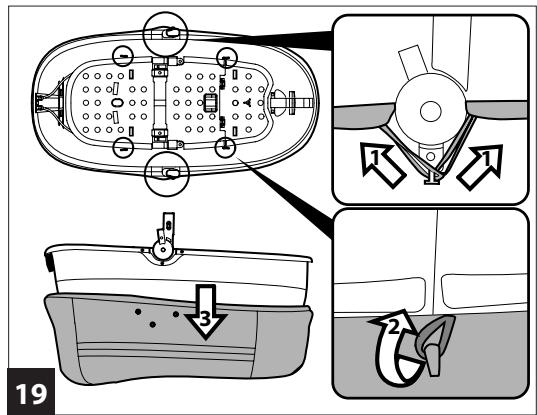 1
1
2
3
19