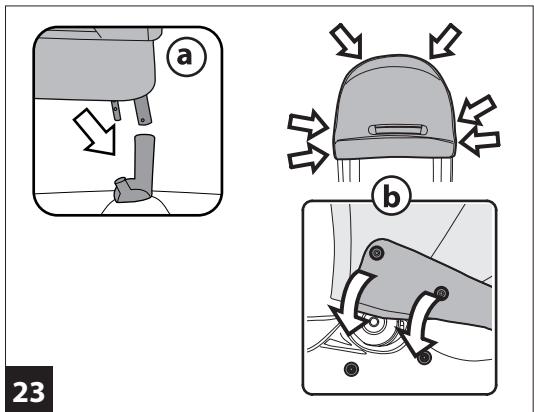 a

b

23