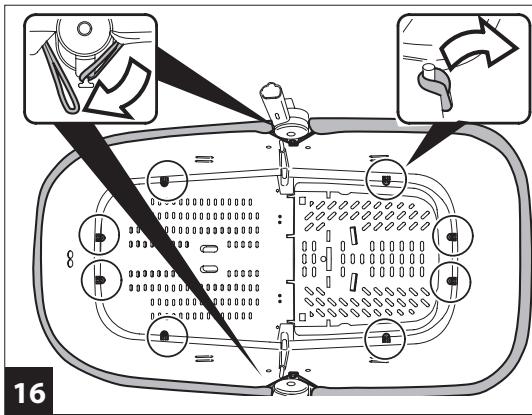 16