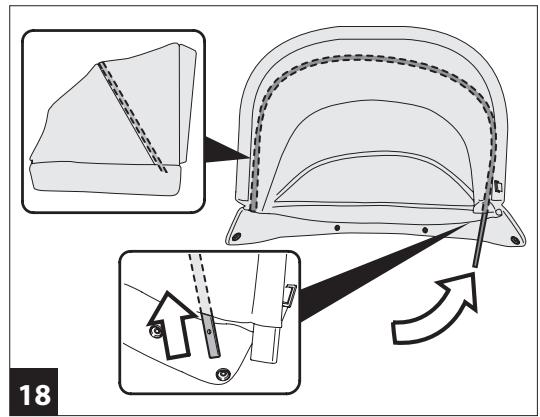 18