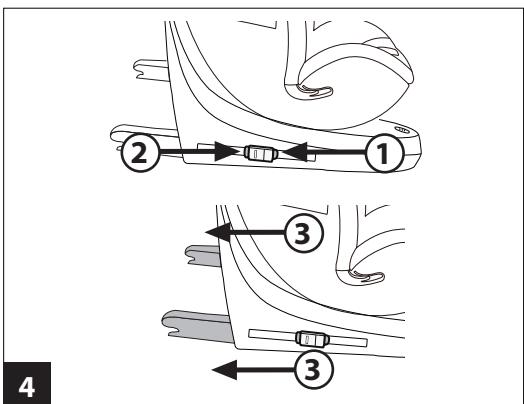 2
1
3
3
4