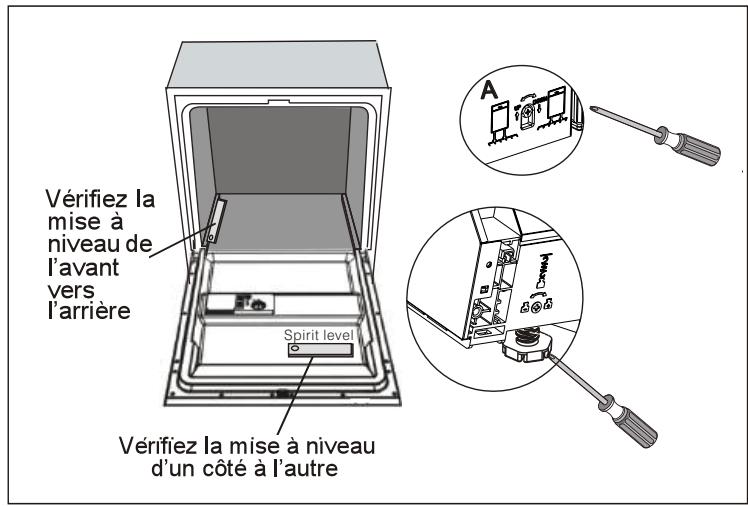 Vérifiez la mise à niveau de l'avant vers l'arrière

Spirit level

Vérifiez la mise à niveau d'un côté à l'autre

A