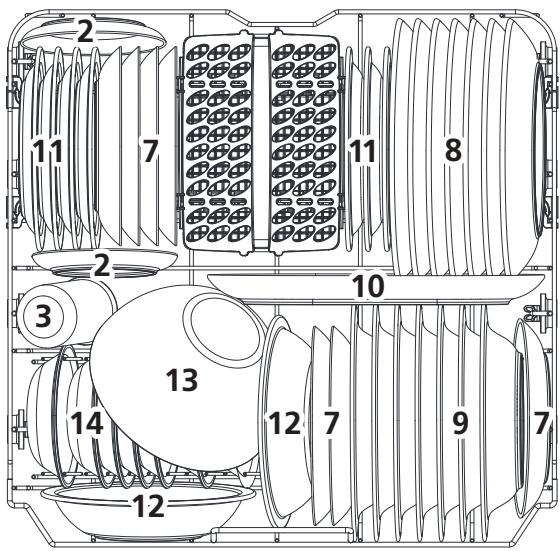 2
11
7
11
8
2
10
3
13
14
12
7
9
7
12