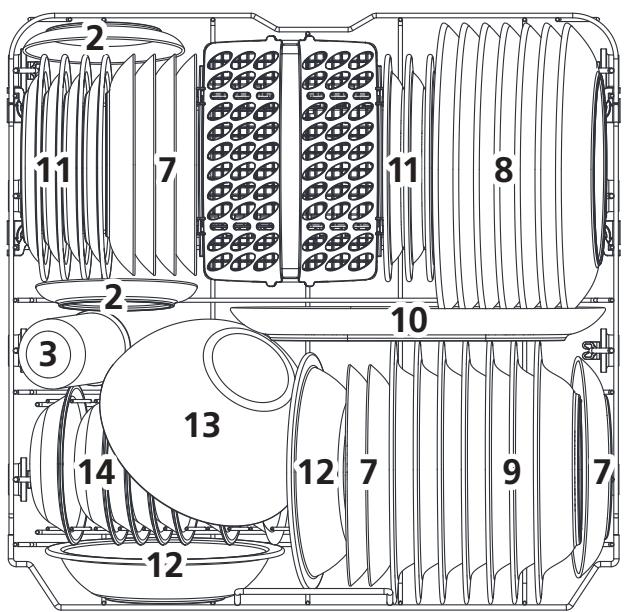 2
11
7
11
8
2
10
3
13
14
12
7
9
7
12