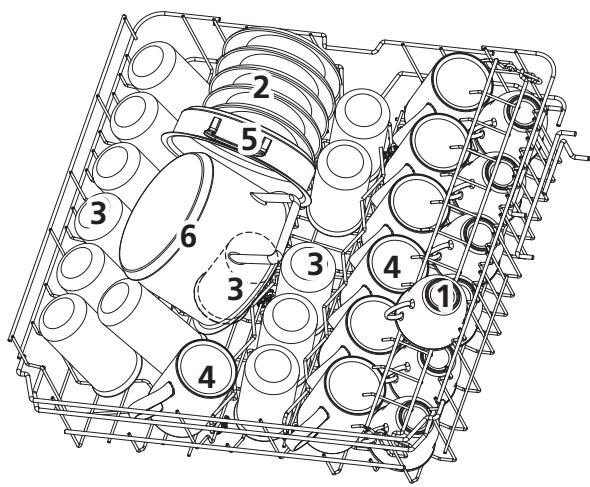 2
5
3
6
3
3
4
1
4