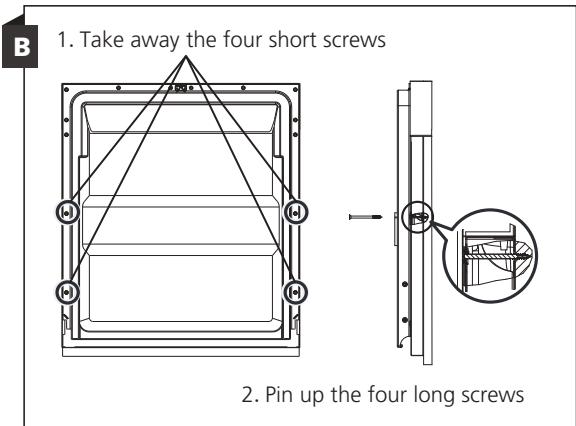 B

1. Take away the four short screws

2. Pin up the four long screws