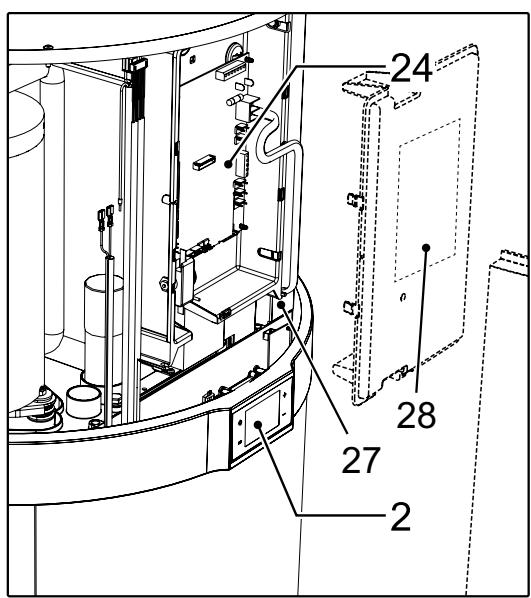 24

28

27

2