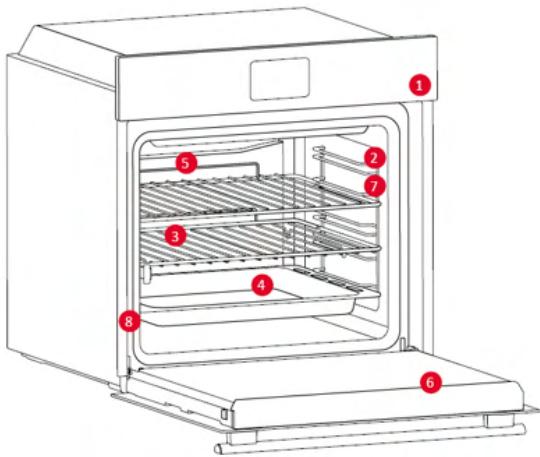 1
5
2
7
3
4
8
6