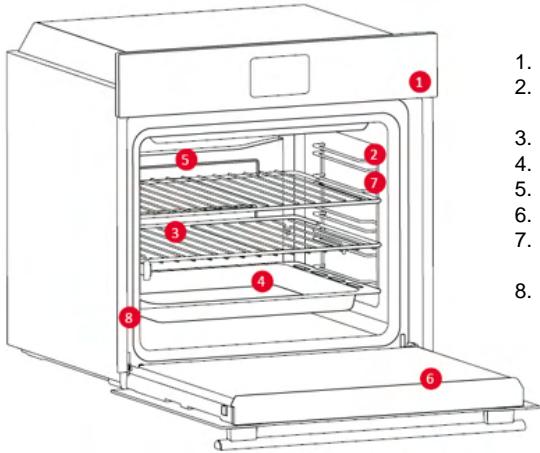 1
5
2
7
3
4
8
6

1.
2.

3.
4.
5.
6.
7.

8.