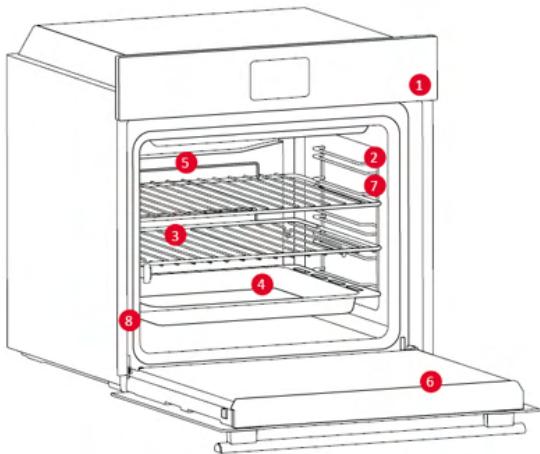 1
5
2
7
3
4
8
6