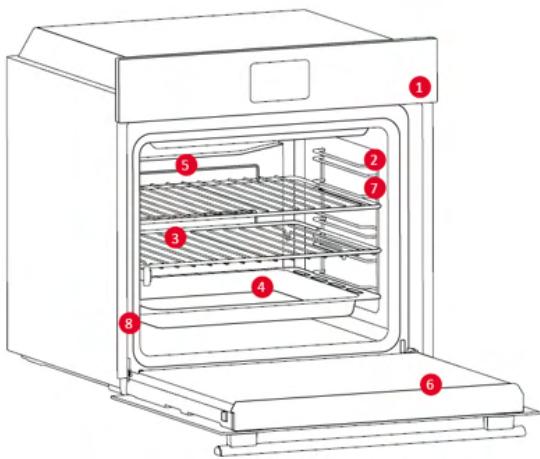 1
5
2
7
3
4
8
6