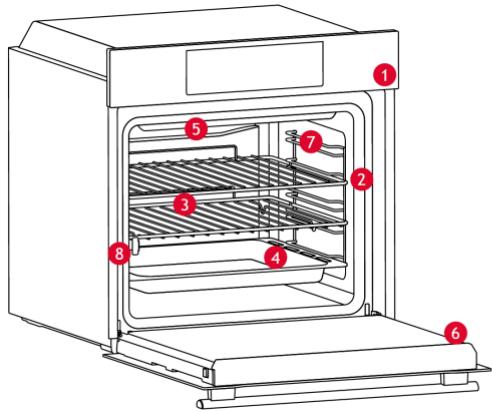 1
5
7
2
3
8
4
6