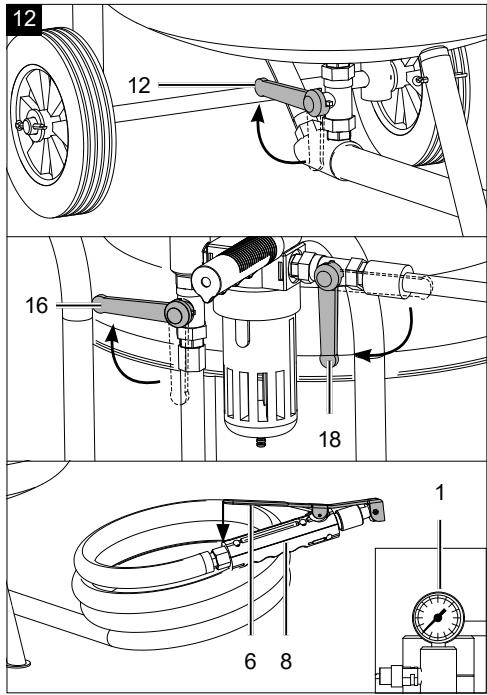 12

12

16

18

1

6 8