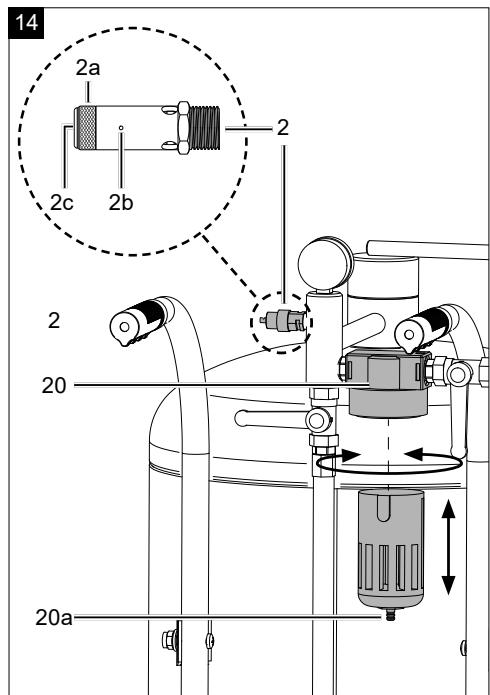 14

2a

2

2c 2b

2

20

20a