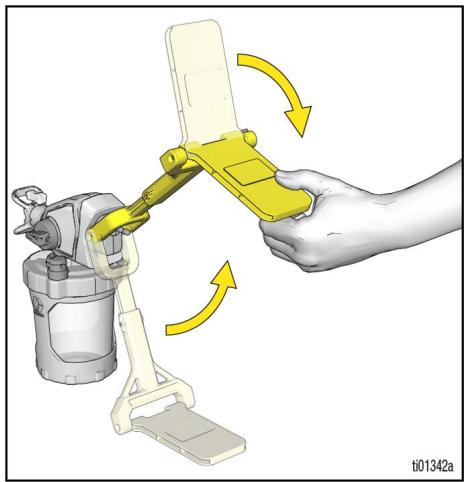 ti01342a