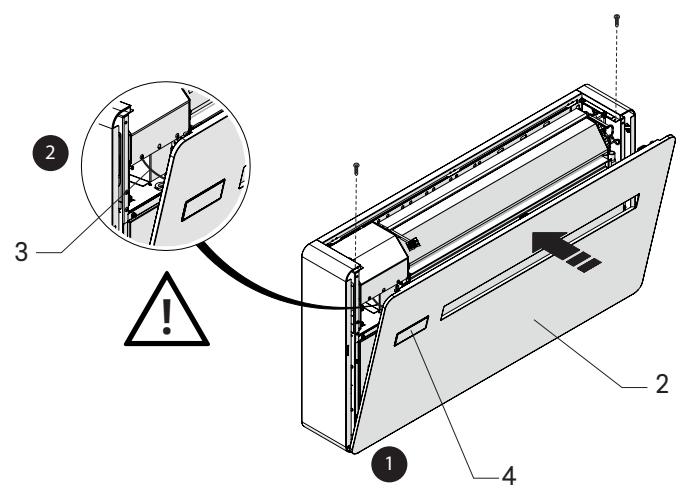 2
3
2
1
4