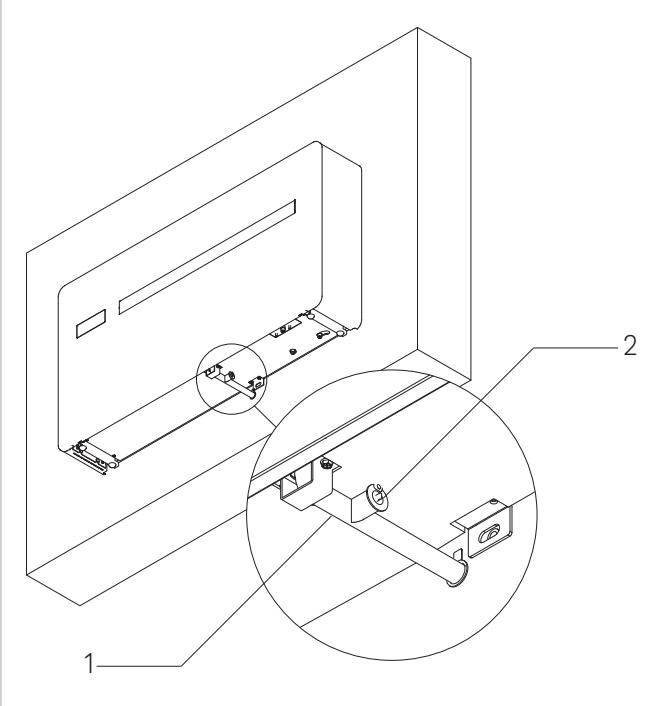 2
1